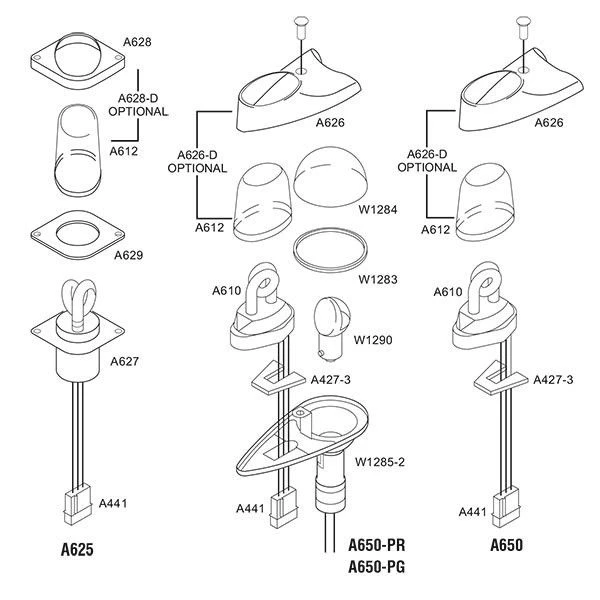 A628
A628-D
OPTIONAL
A612
A629
A627
A441
A625

A626
A626-D
OPTIONAL
A612
W1284
W1283
A610
W1290
A427-3
W1285-2
A441
A650-PR
A650-PG

A626
A626-D
OPTIONAL
A612
A610
A427-3
A441
A650