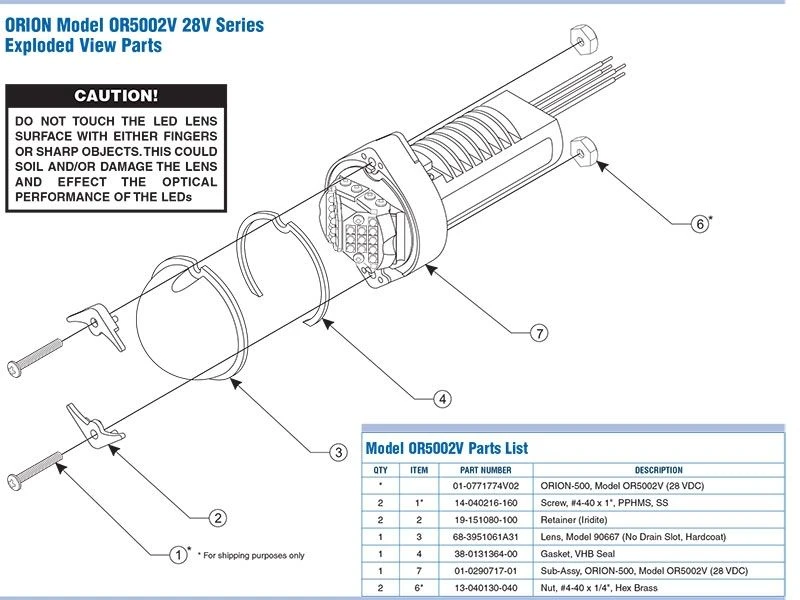 ORION Model OR5002V 28V Series
Exploded View Parts

CAUTION!

DO NOT TOUCH THE LED LENS SURFACE WITH EITHER FINGERS OR SHARP OBJECTS. THIS COULD SOIL AND/OR DAMAGE THE LENS AND EFFECT THE OPTICAL PERFORMANCE OF THE LEDs

6*

7

4

3

2

1* * For shipping purposes only

Model OR5002V Parts List

| QTY | ITEM | PART NUMBER | DESCRIPTION |
|---|---|---|---|
| * | | 01-0771774V02 | ORION-500, Model OR5002V (28 VDC) |
| 2 | 1* | 14-040216-160 | Screw, #4-40 x 1", PPHMS, SS |
| 2 | 2 | 19-151080-100 | Retainer (Iridite) |
| 1 | 3 | 68-3951061A31 | Lens, Model 90667 (No Drain Slot, Hardcoat) |
| 1 | 4 | 38-0131364-00 | Gasket, VHB Seal |
| 1 | 7 | 01-0290717-01 | Sub-Assy, ORION-500, Model OR5002V (28 VDC) |
| 2 | 6* | 13-040130-040 | Nut, #4-40 x 1/4", Hex Brass |